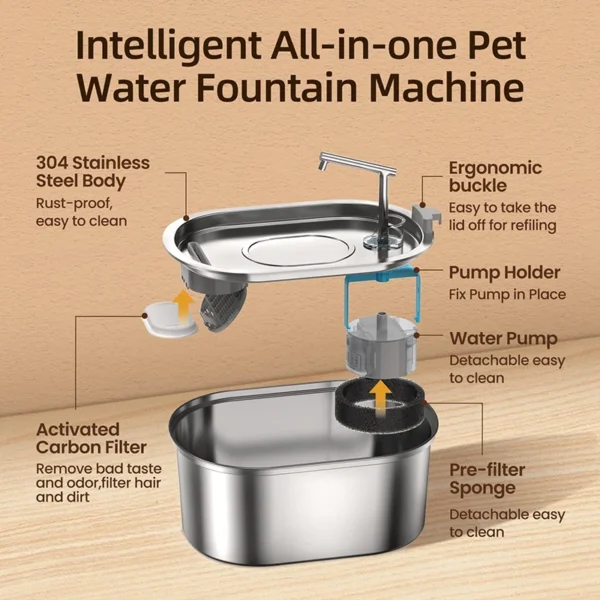 Intelligent All-in-one Pet Water Fountain Machine

304 Stainless Steel Body
Rust-proof, easy to clean

Activated Carbon Filter
Remove bad taste and odor,filter hair and dirt

Ergonomic buckle
Easy to take the lid off for refiling

Pump Holder
Fix Pump in Place

Water Pump
Detachable easy to clean

Pre-filter Sponge
Detachable easy to clean